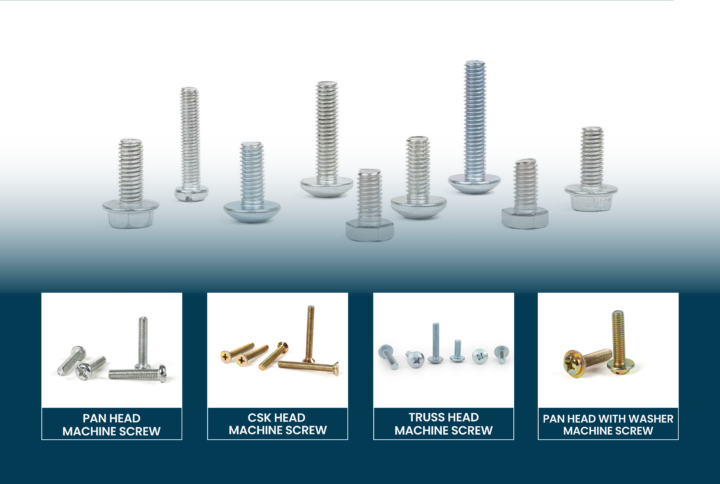 PAN HEAD MACHINE SCREW

CSK HEAD MACHINE SCREW

TRUSS HEAD MACHINE SCREW

PAN HEAD WITH WASHER MACHINE SCREW