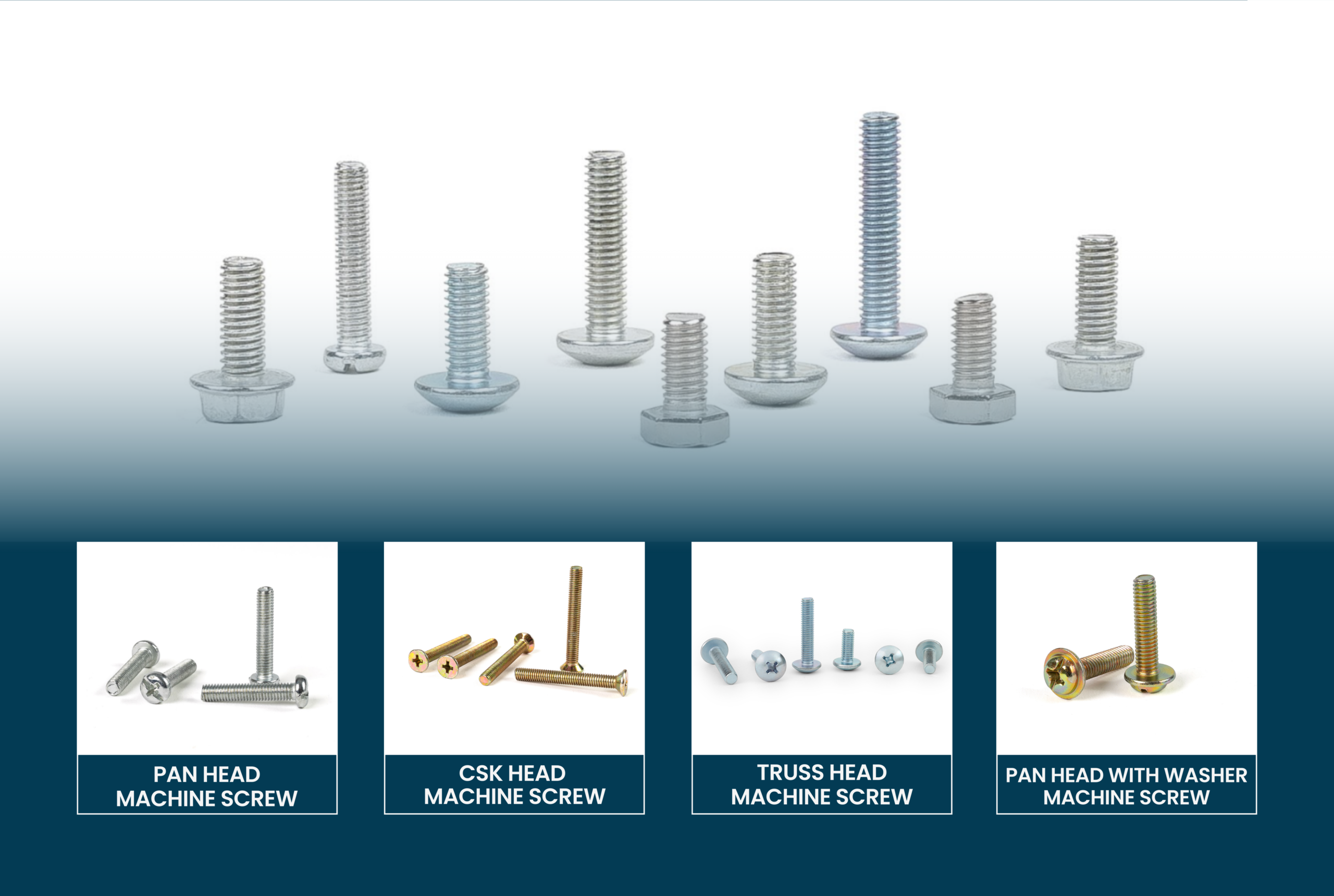 PAN HEAD
MACHINE SCREW

CSK HEAD
MACHINE SCREW

TRUSS HEAD
MACHINE SCREW

PAN HEAD WITH WASHER
MACHINE SCREW